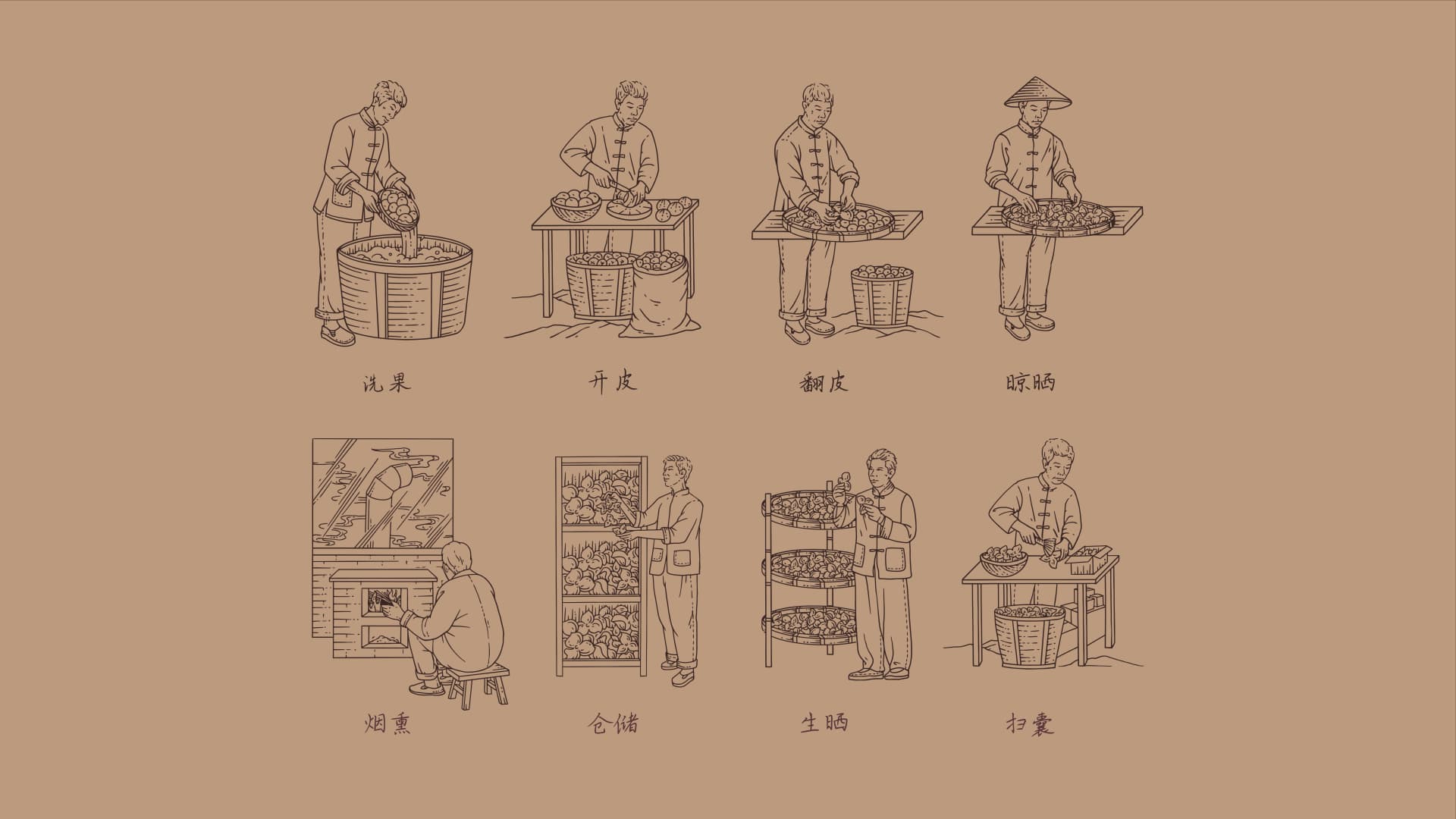 洗果

开皮

翻皮

晾晒

烟熏

仓储

生晒

扫囊